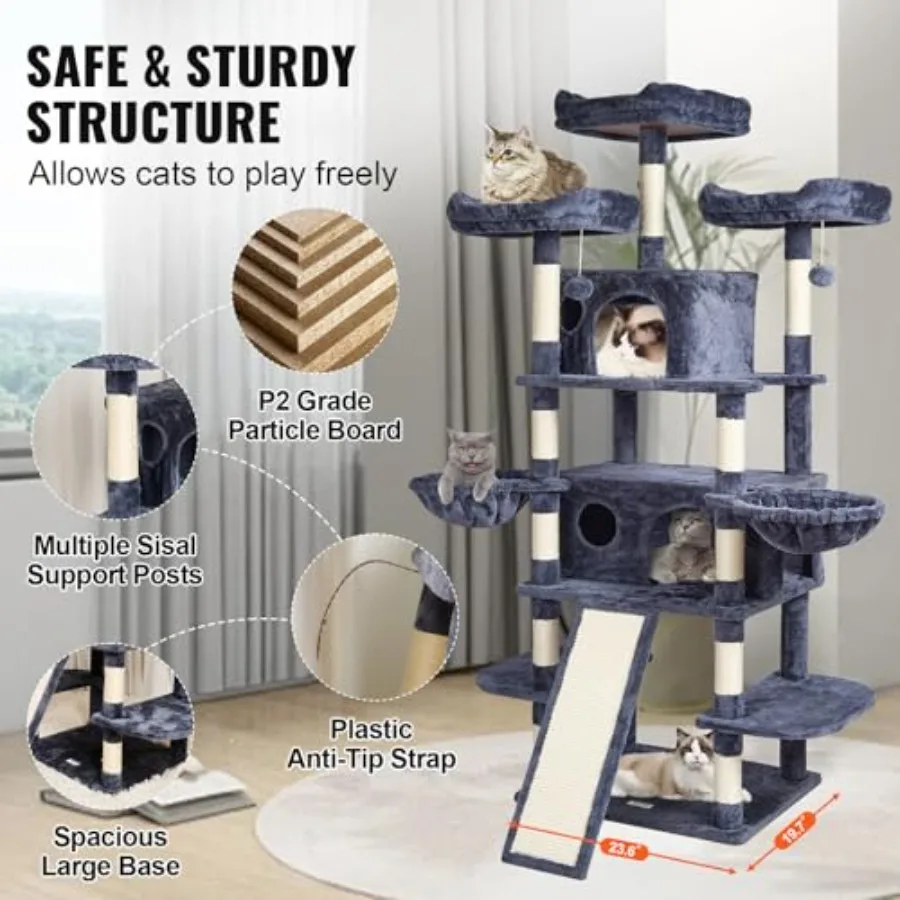 SAFE & STURDY STRUCTURE

Allows cats to play freely

P2 Grade Particle Board

Multiple Sisal Support Posts

Plastic Anti-Tip Strap

Spacious Large Base

23.6"

19.7"