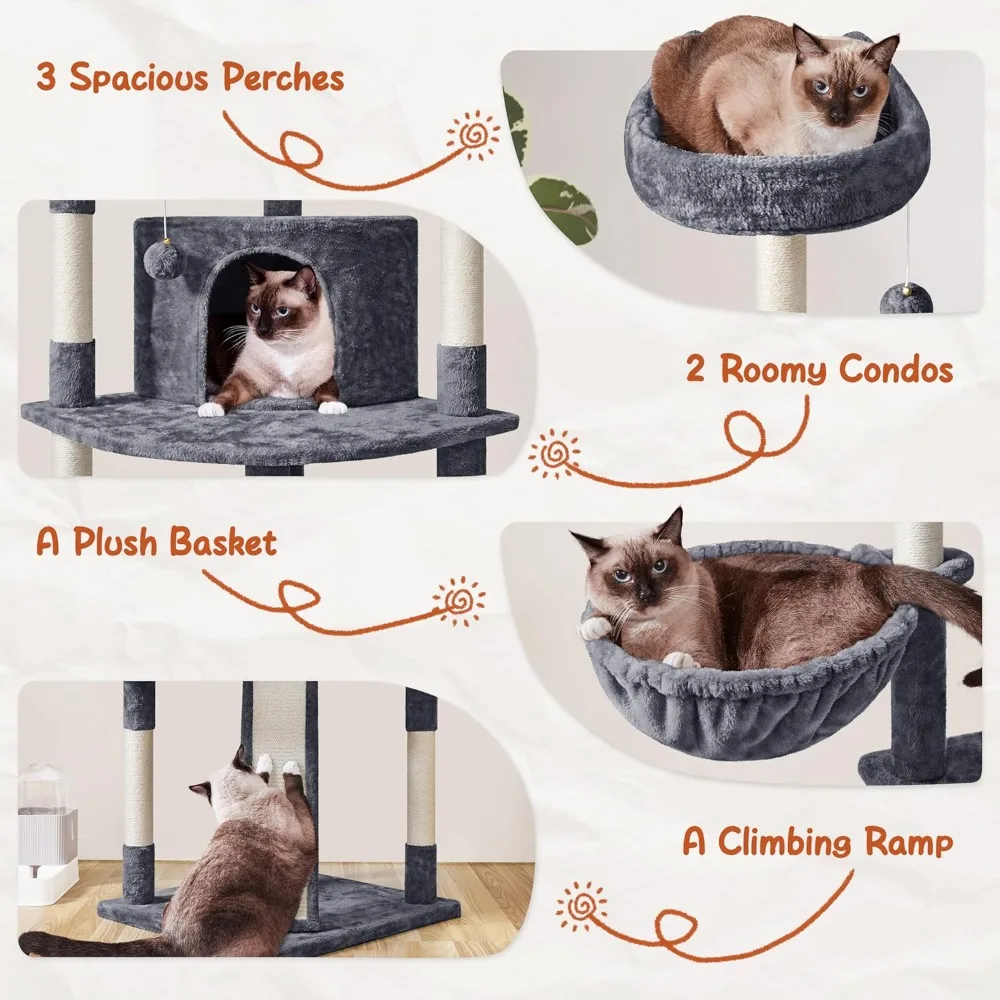 3 Spacious Perches

2 Roomy Condos

A Plush Basket

A Climbing Ramp